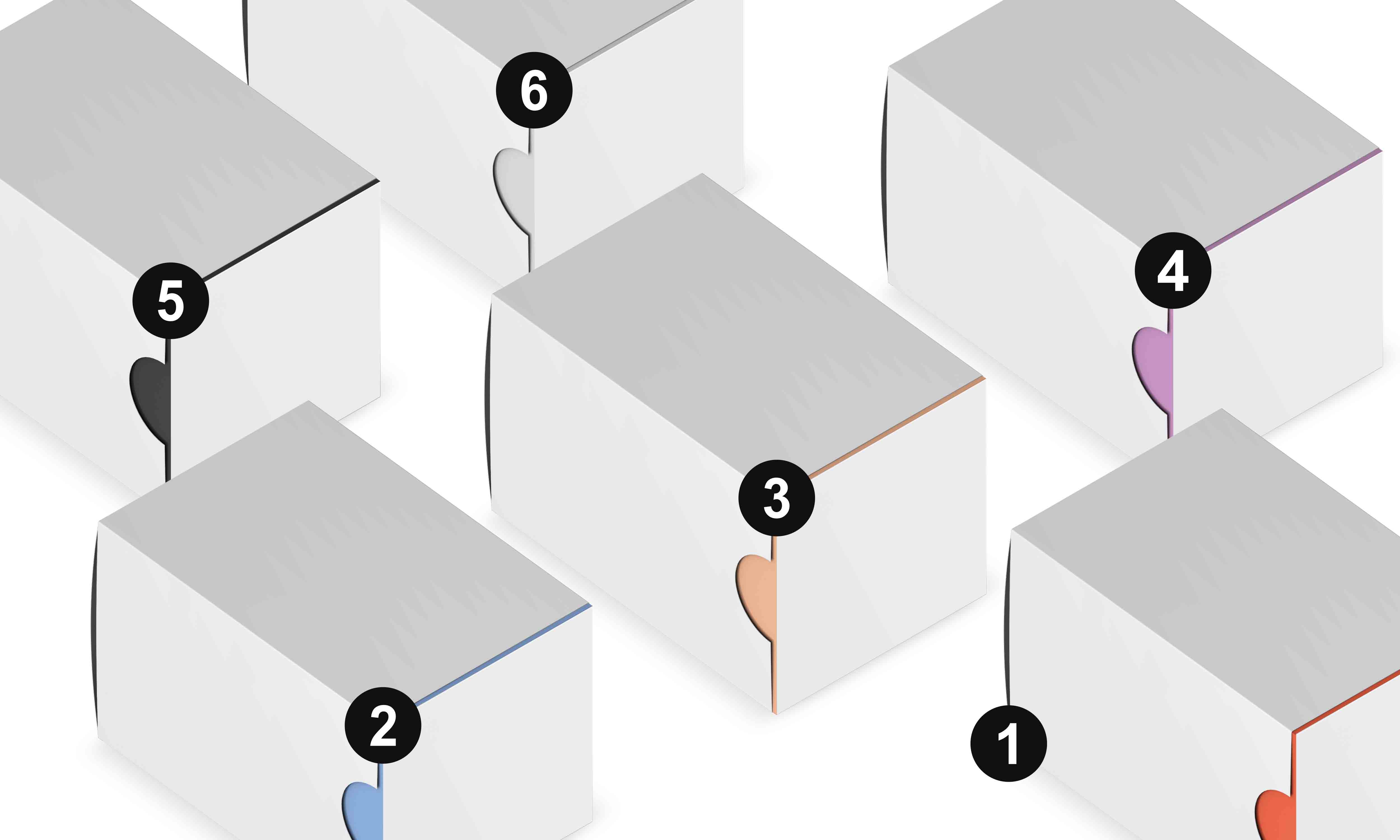 6
5
4
3
2
1